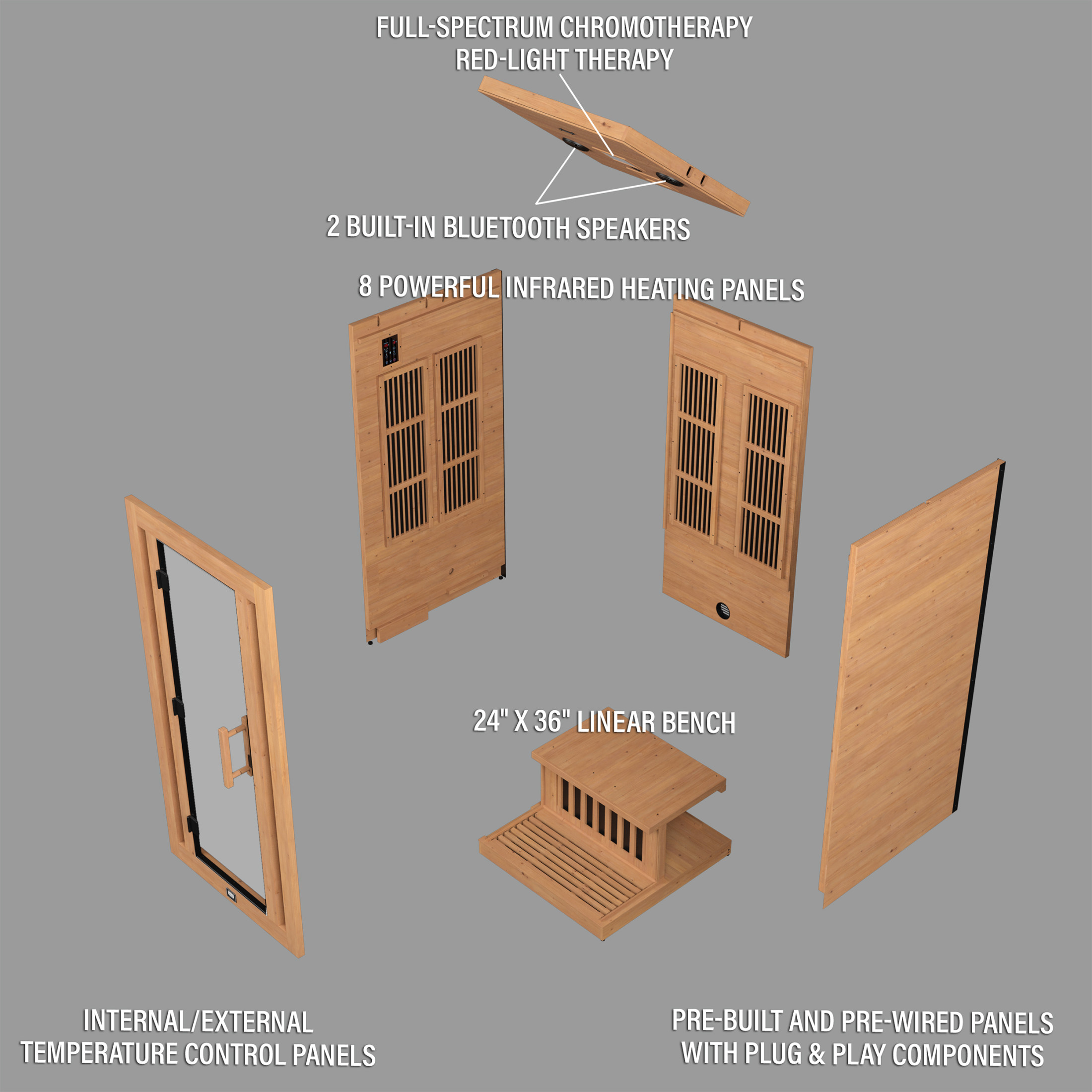 FULL-SPECTRUM CHROMOTHERAPY
RED-LIGHT THERAPY

2 BUILT-IN BLUETOOTH SPEAKERS

8 POWERFUL INFRARED HEATING PANELS

24" X 36" LINEAR BENCH

INTERNAL/EXTERNAL
TEMPERATURE CONTROL PANELS

PRE-BUILT AND PRE-WIRED PANELS
WITH PLUG & PLAY COMPONENTS